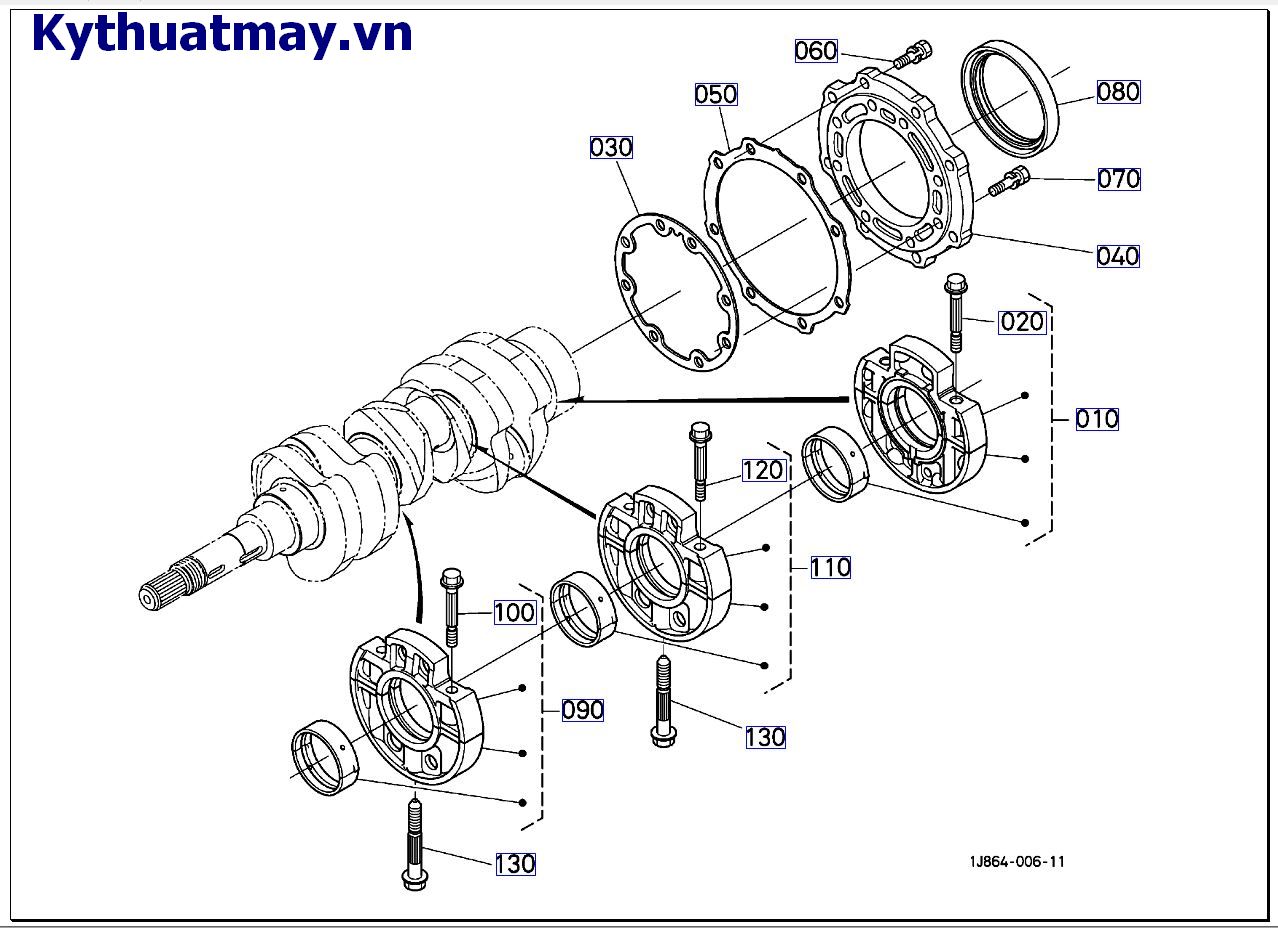 Kythuatmay.vn

060

080

050

030

070

040

020

010

120

110

100

090

130

130

1J864-006-11